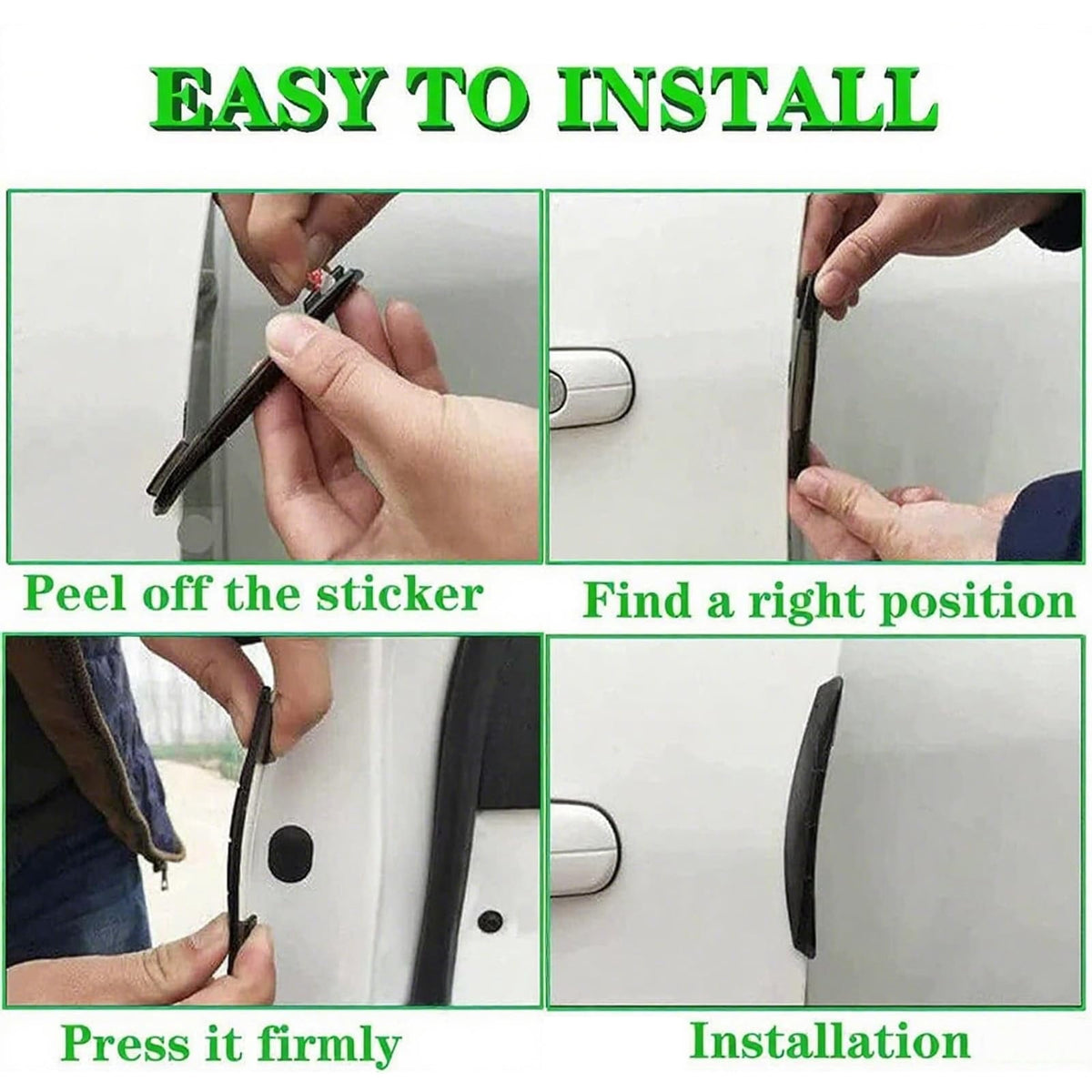 EASY TO INSTALL

Peel off the sticker

Find a right position

Press it firmly

Installation